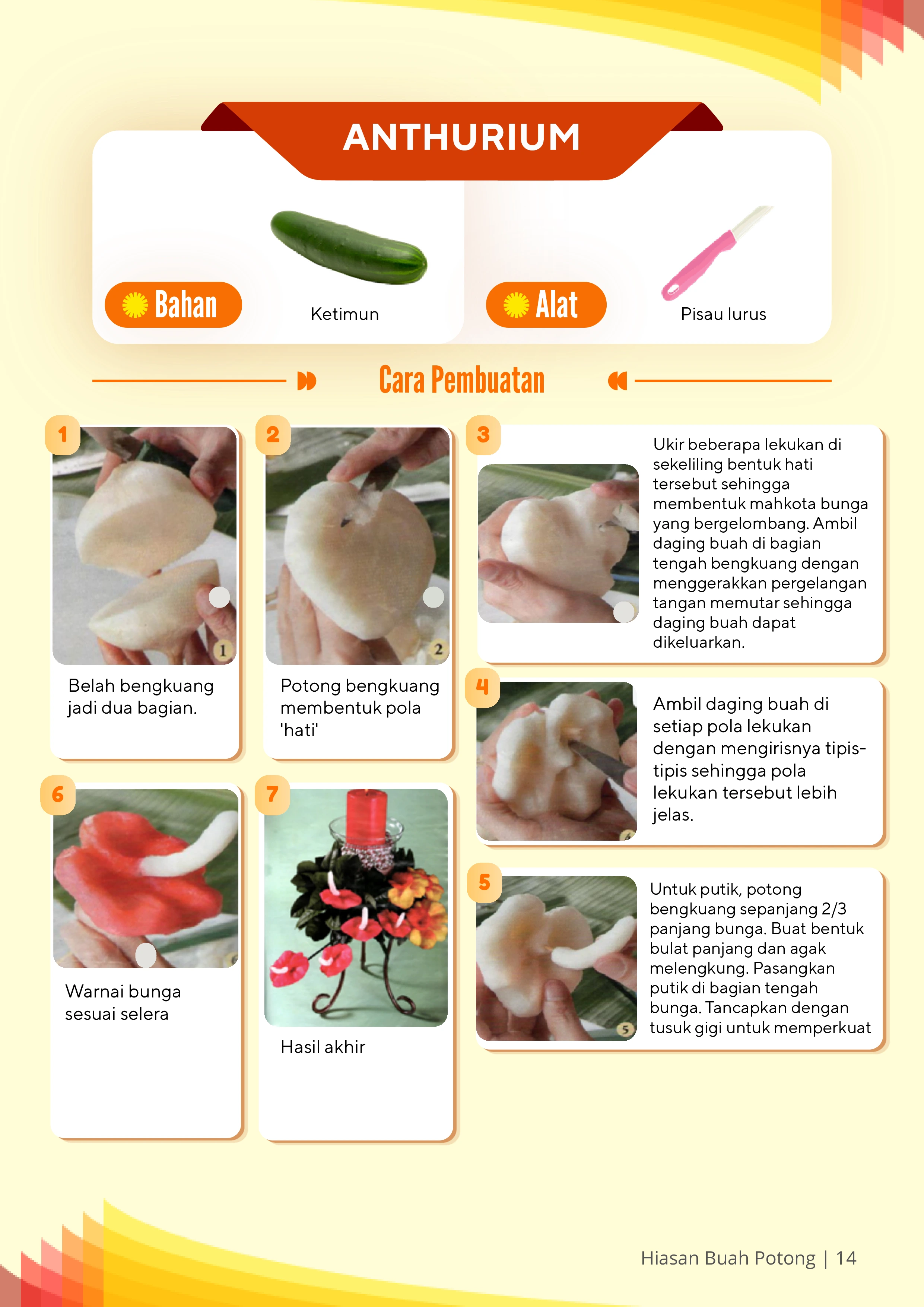 ANTHURIUM

Bahan

Ketimun

Alat

Pisau lurus

Cara Pembuatan

1

1

Belah bengkuang jadi dua bagian.

2

2

Potong bengkuang membentuk pola 'hati'

3

Ukir beberapa lekukan di sekeliling bentuk hati tersebut sehingga membentuk mahkota bunga yang bergelombang. Ambil daging buah di bagian tengah bengkuang dengan menggerakkan pergelangan tangan memutar sehingga daging buah dapat dikeluarkan.

4

Ambil daging buah di setiap pola lekukan dengan mengirisnya tipis-tipis sehingga pola lekukan tersebut lebih jelas.

5

5

Untuk putik, potong bengkuang sepanjang 2/3 panjang bunga. Buat bentuk bulat panjang dan agak melengkung. Pasangkan putik di bagian tengah bunga. Tancapkan dengan tusuk gigi untuk memperkuat

6

Warnai bunga sesuai selera

7

Hasil akhir

Hiasan Buah Potong | 14